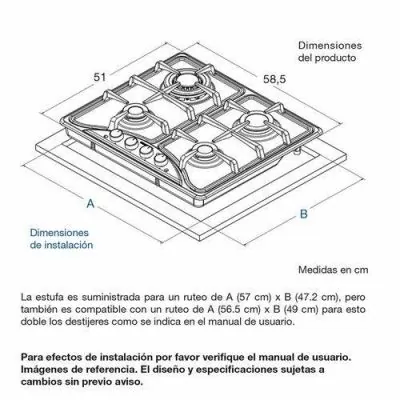 Dimensiones del producto

51

58,5

A

B

Dimensiones de instalación

Medidas en cm

La estufa es suministrada para un ruteo de A (57 cm) x B (47.2 cm), pero también es compatible con un ruteo de A (56.5 cm) x B (49 cm) para esto doble los destijeres como se indica en el manual de usuario.

Para efectos de instalación por favor verifique el manual de usuario. Imágenes de referencia. El diseño y especificaciones sujetas a cambios sin previo aviso.